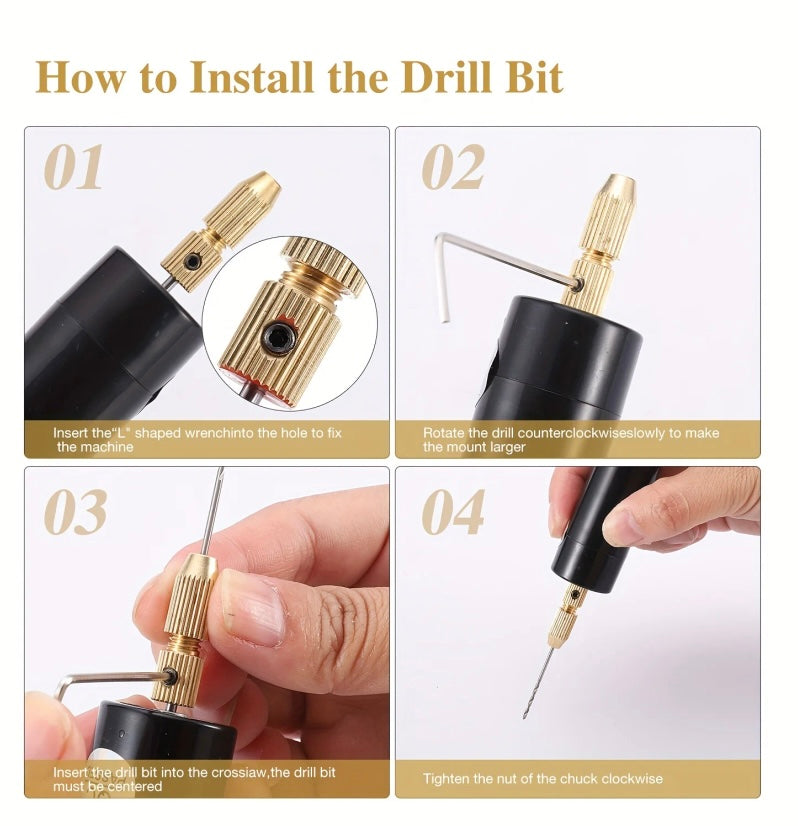 How to Install the Drill Bit

01

Insert the"L" shaped wrenchinto the hole to fix the machine

02

Rotate the drill counterclockwiseslowly to make the mount larger

03

Insert the drill bit into the crossiaw,the drill bit must be centered

04

Tighten the nut of the chuck clockwise